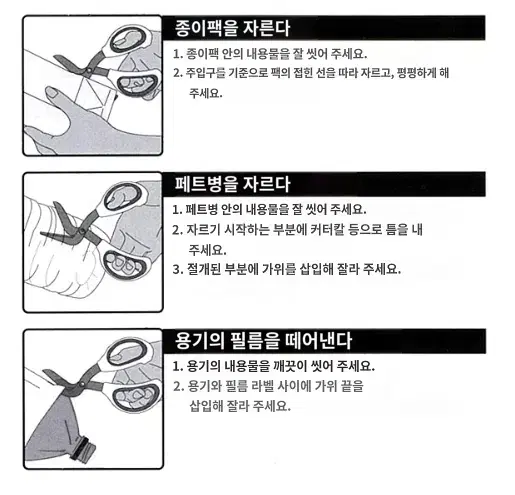 종이팩을 자른다

1. 종이팩 안의 내용물을 잘 씻어 주세요.
2. 주입구를 기준으로 팩의 접힌 선을 따라 자르고, 평평하게 해 주세요.

페트병을 자르다

1. 페트병 안의 내용물을 잘 씻어 주세요.
2. 자르기 시작하는 부분에 커터칼 등으로 틈을 내 주세요.
3. 절개된 부분에 가위를 삽입해 잘라 주세요.

용기의 필름을 떼어낸다

1. 용기의 내용물을 깨끗이 씻어 주세요.
2. 용기와 필름 라벨 사이에 가위 끝을 삽입해 잘라 주세요.